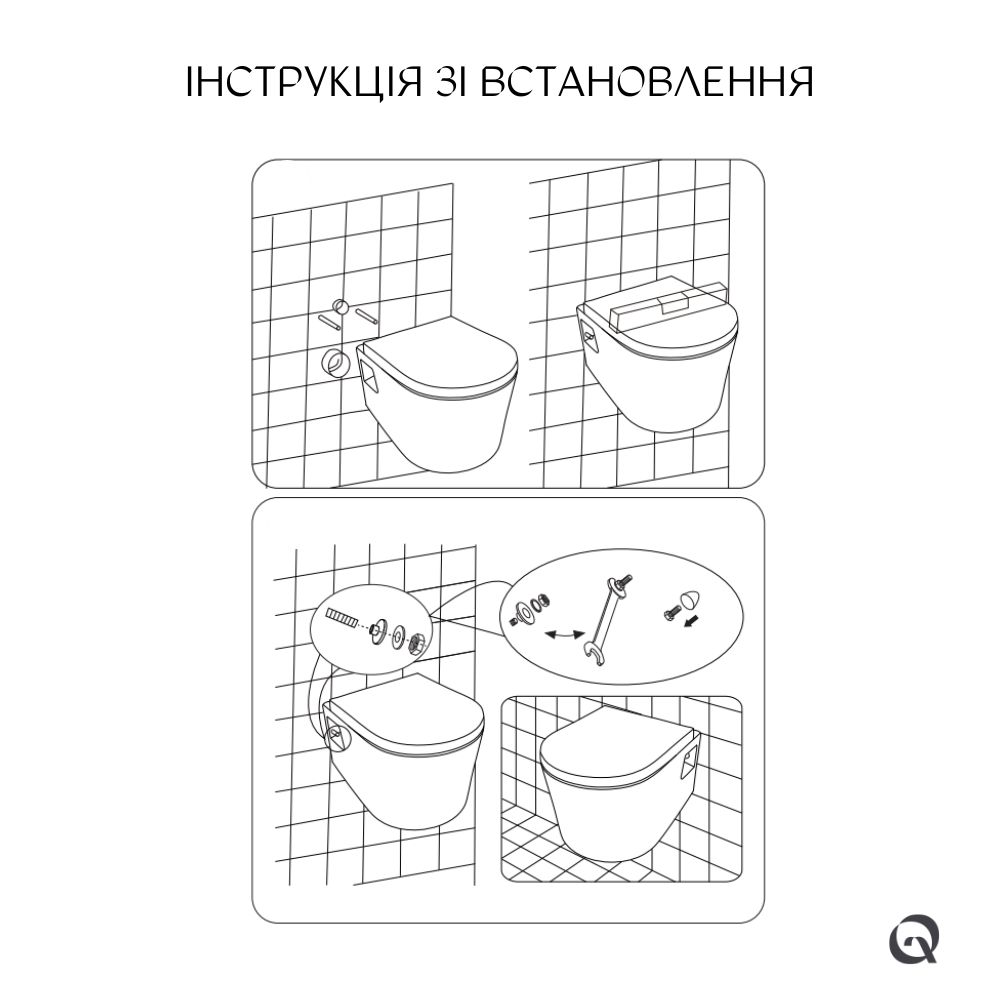 ІНСТРУКЦІЯ ЗІ ВСТАНОВЛЕННЯ