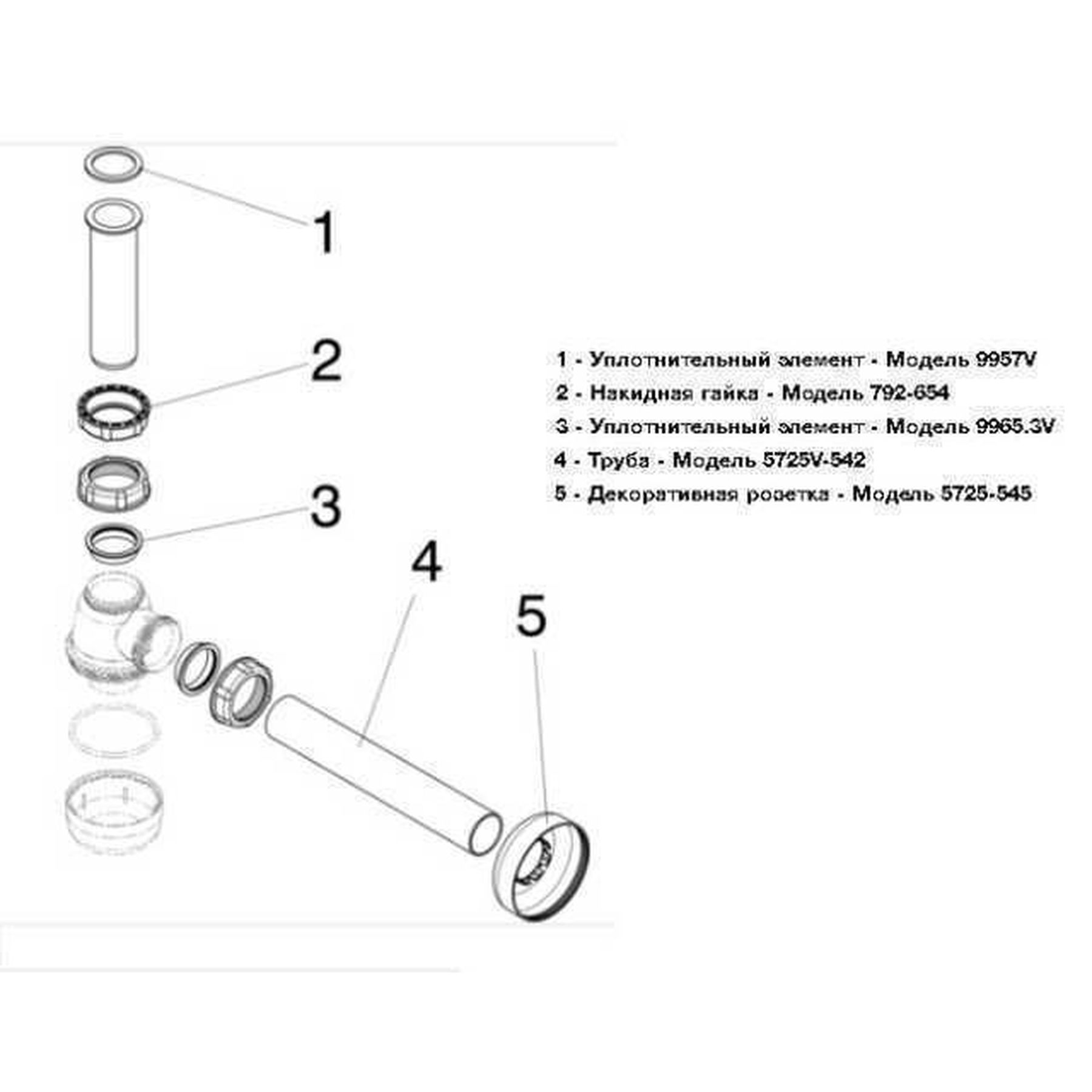 1

2

3

4

5

1 - Уплотнительный элемент - Модель 9957V
2 - Накидная гайка - Модель 792-654
3 - Уплотнительный элемент - Модель 9965.3V
4 - Труба - Модель 5725V-542
5 - Декоративная розетка - Модель 5725-545