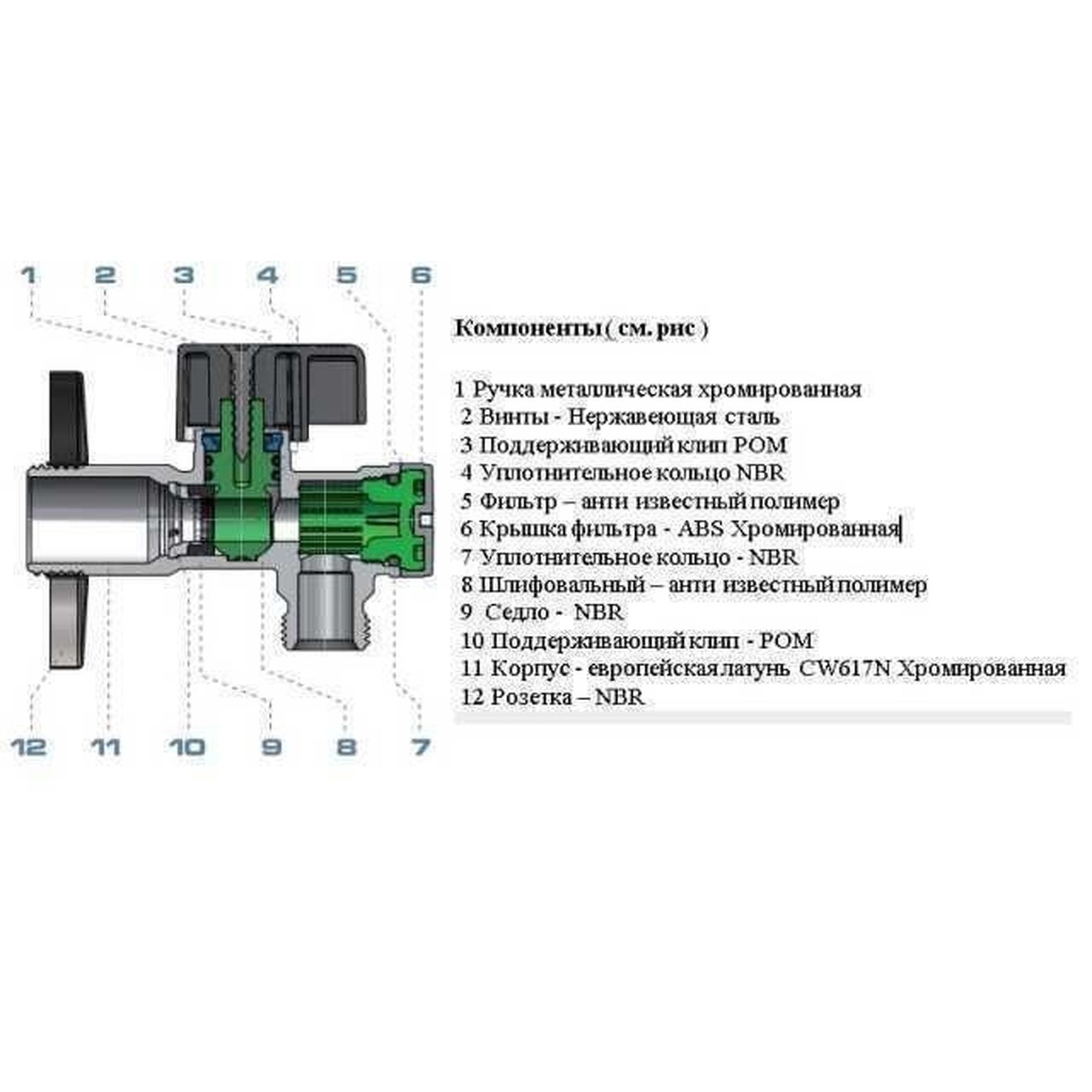 1 2 3 4 5 6

12 11 10 9 8 7

Компоненты ( см. рис )

1 Ручка металлическая хромированная
2 Винты - Нержавеющая сталь
3 Поддерживающий клип POM
4 Уплотнительное кольцо NBR
5 Фильтр – анти известный полимер
6 Крышка фильтра - ABS Хромированная
7 Уплотнительное кольцо - NBR
8 Шлифовальный – анти известный полимер
9 Седло - NBR
10 Поддерживающий клип - POM
11 Корпус - европейская латунь CW617N Хромированная
12 Розетка – NBR