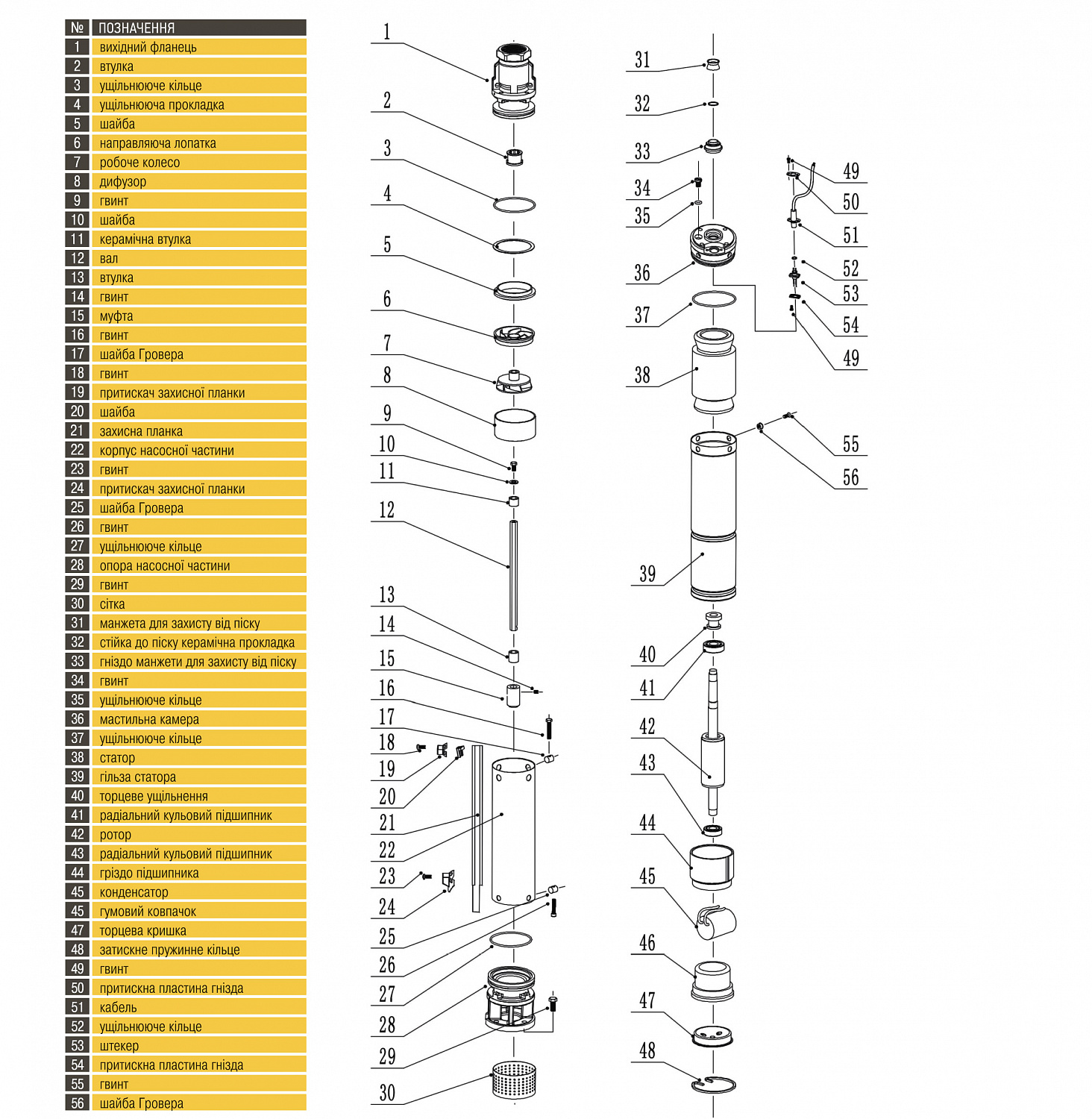 | № | ПОЗНАЧЕННЯ |
|---|---|
| 1 | вихідний фланець |
| 2 | втулка |
| 3 | ущільнююче кільце |
| 4 | ущільнююча прокладка |
| 5 | шайба |
| 6 | направляюча лопатка |
| 7 | робоче колесо |
| 8 | дифузор |
| 9 | гвинт |
| 10 | шайба |
| 11 | керамічна втулка |
| 12 | вал |
| 13 | втулка |
| 14 | гвинт |
| 15 | муфта |
| 16 | гвинт |
| 17 | шайба Гровера |
| 18 | гвинт |
| 19 | притискач захисної планки |
| 20 | шайба |
| 21 | захисна планка |
| 22 | корпус насосної частини |
| 23 | гвинт |
| 24 | притискач захисної планки |
| 25 | шайба Гровера |
| 26 | гвинт |
| 27 | ущільнююче кільце |
| 28 | опора насосної частини |
| 29 | гвинт |
| 30 | сітка |
| 31 | манжета для захисту від піску |
| 32 | стійка до піску керамічна прокладка |
| 33 | гніздо манжети для захисту від піску |
| 34 | гвинт |
| 35 | ущільнююче кільце |
| 36 | мастильна камера |
| 37 | ущільнююче кільце |
| 38 | статор |
| 39 | гільза статора |
| 40 | торцеве ущільнення |
| 41 | радіальний кульовий підшипник |
| 42 | ротор |
| 43 | радіальний кульовий підшипник |
| 44 | гріздо підшипника |
| 45 | конденсатор |
| 45 | гумовий ковпачок |
| 47 | торцева кришка |
| 48 | затискне пружинне кільце |
| 49 | гвинт |
| 50 | притискна пластина гнізда |
| 51 | кабель |
| 52 | ущільнююче кільце |
| 53 | штекер |
| 54 | притискна пластина гнізда |
| 55 | гвинт |
| 56 | шайба Гровера |

1 2 3 4 5 6 7 8 9 10 11 12 13 14 15 16 17 18 19 20 21 22 23 24 25 26 27 28 29 30 31 32 33 34 35 36 37 38 39 40 41 42 43 44 45 46 47 48 49 50 51 52 53 54 49 55 56