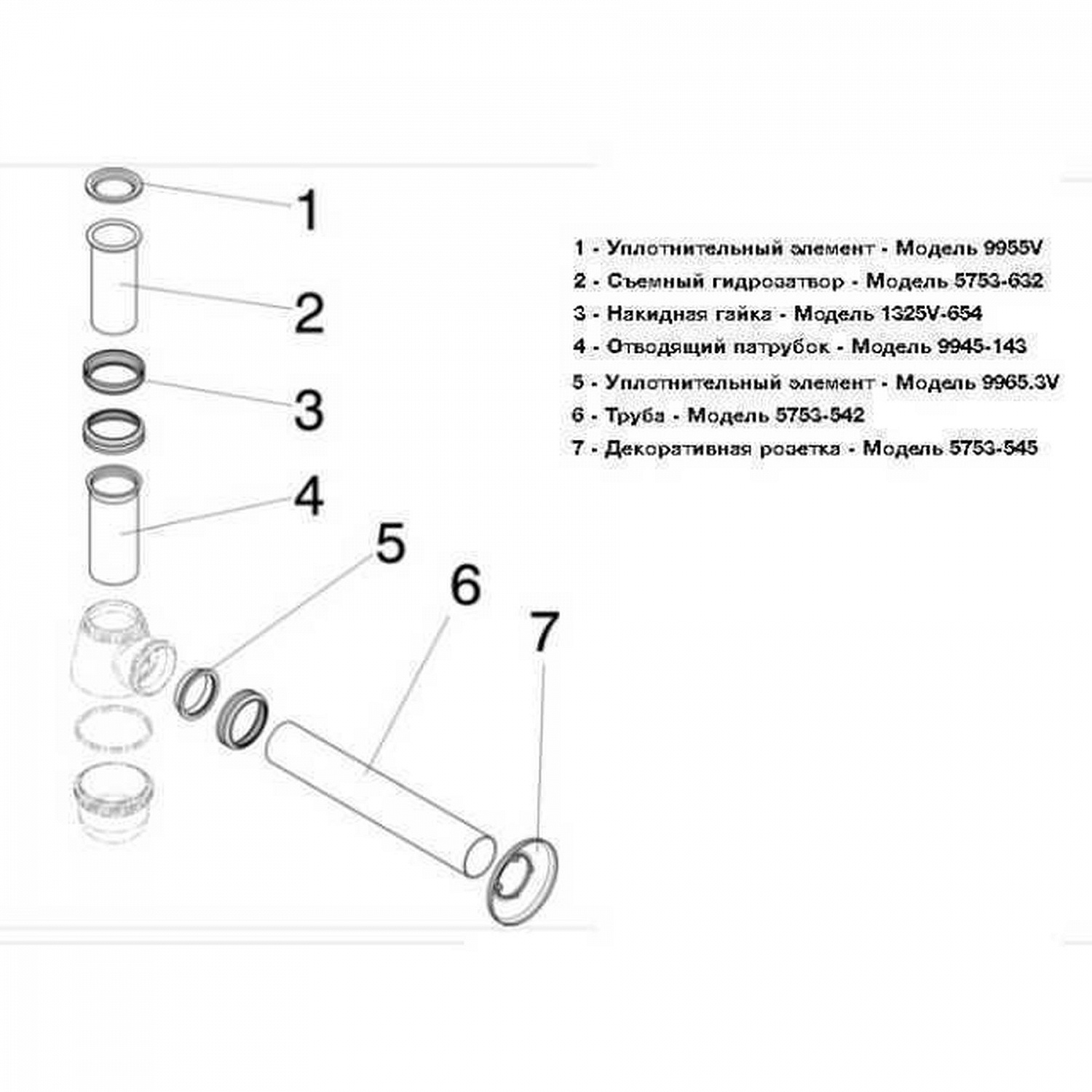 1
2
3
4
5
6
7

1 - Уплотнительный элемент - Модель 9955V
2 - Съемный гидрозатвор - Модель 5753-632
3 - Накидная гайка - Модель 1325V-654
4 - Отводящий патрубок - Модель 9945-143
5 - Уплотнительный элемент - Модель 9965.3V
6 - Труба - Модель 5753-542
7 - Декоративная розетка - Модель 5753-545