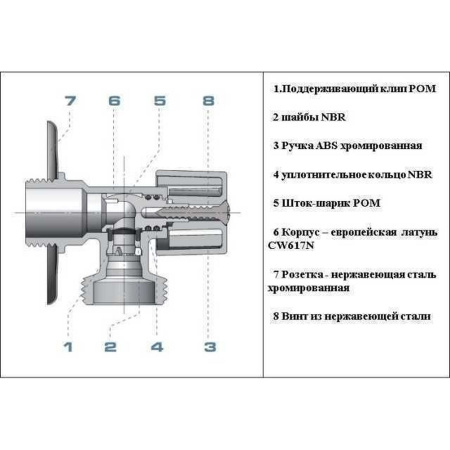 7 6 5 8

1 2 4 3

1.Поддерживающий клип POM

2 шайбы NBR

3 Ручка ABS хромированная

4 уплотнительное кольцо NBR

5 Шток-шарик POM

6 Корпус – европейская латунь CW617N

7 Розетка - нержавеющая сталь хромированная

8 Винт из нержавеющей стали