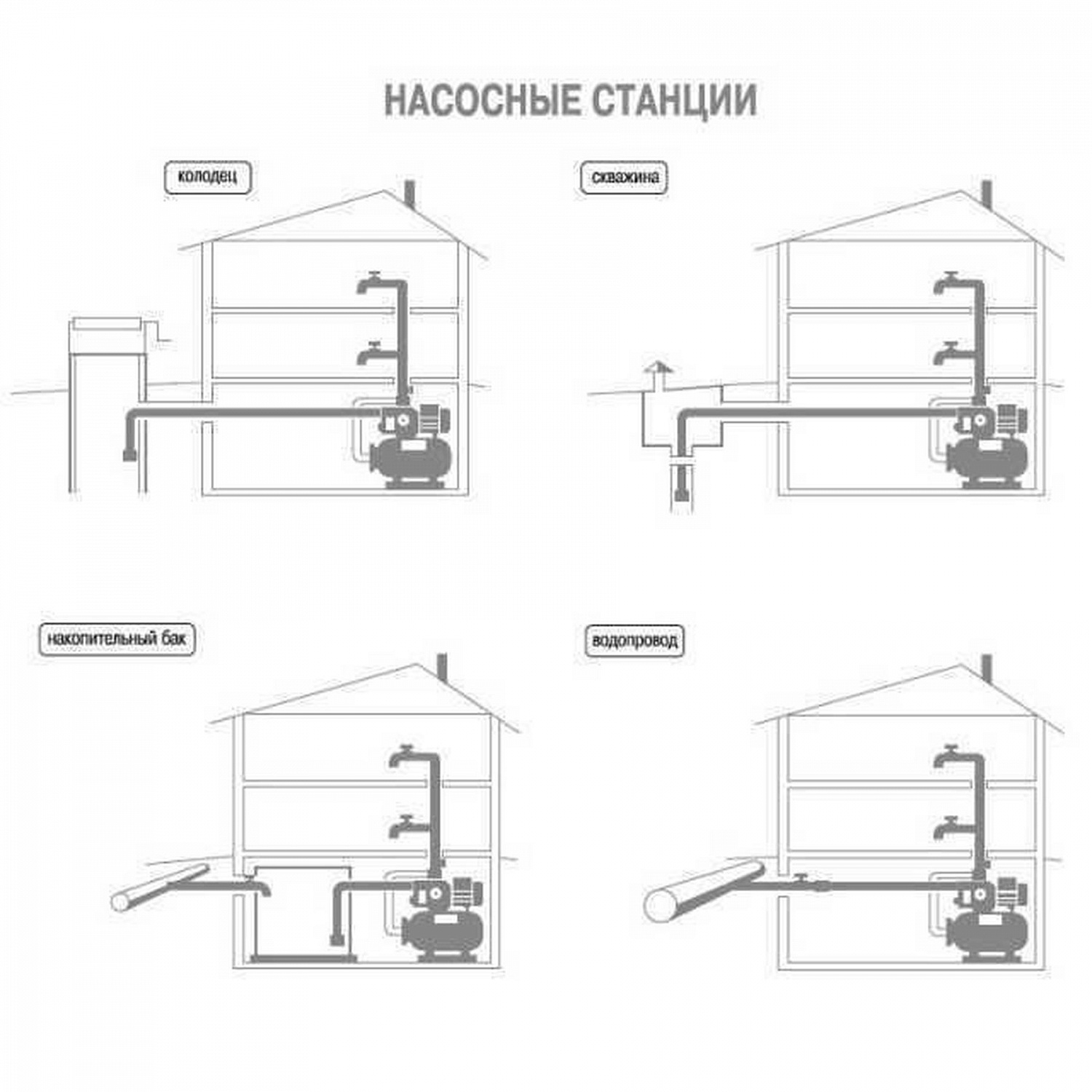 НАСОСНЫЕ СТАНЦИИ

колодец

скважина

накопительный бак

водопровод