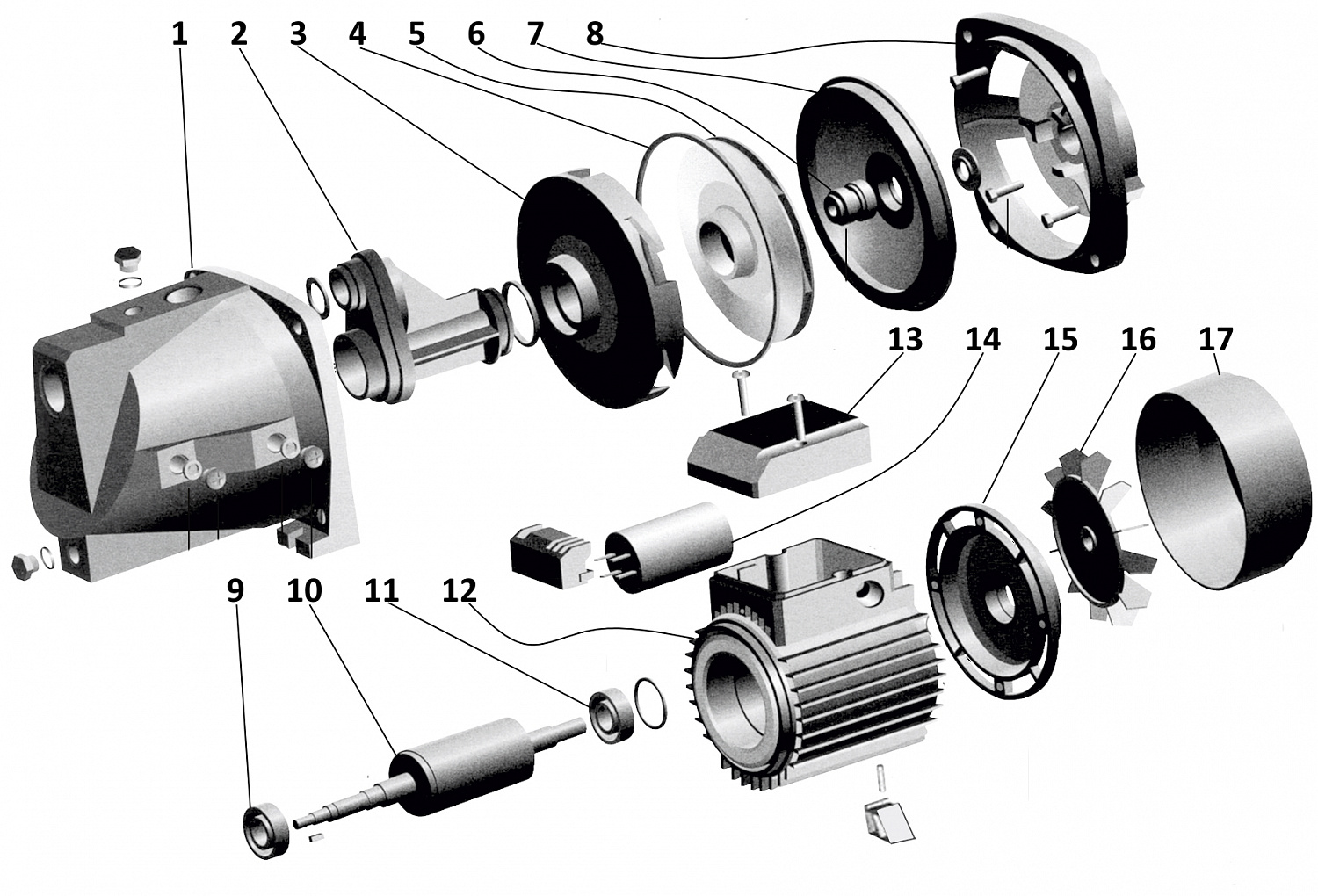 1 2 3 4 5 6 7 8

13 14 15 16 17

9 10 11 12