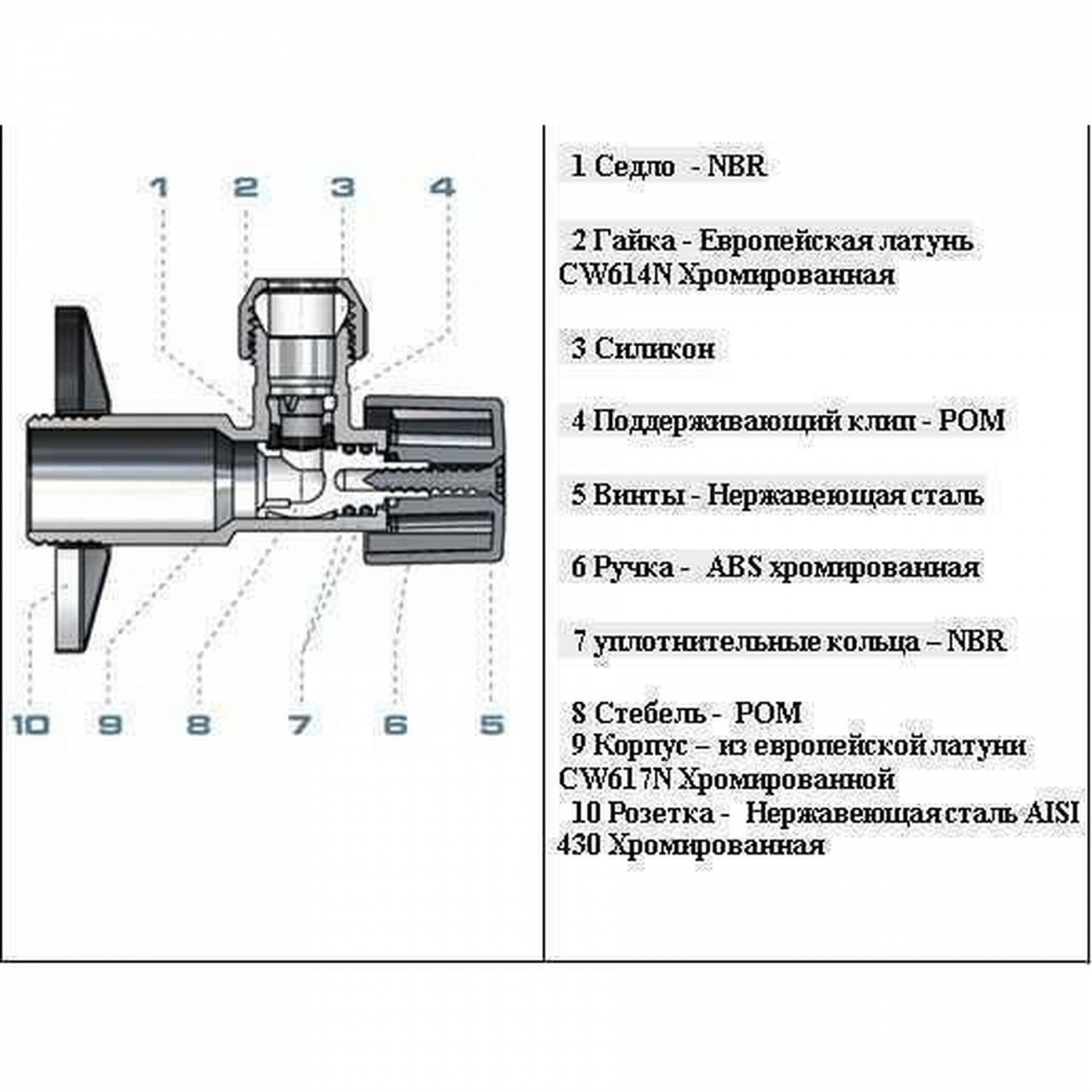 1 2 3 4

10 9 8 7 6 5

1 Седло - NBR

2 Гайка - Европейская латунь CW614N Хромированная

3 Силикон

4 Поддерживающий клип - POM

5 Винты - Нержавеющая сталь

6 Ручка - ABS хромированная

7 уплотнительные кольца – NBR

8 Стебель - POM
9 Корпус – из европейской латуни CW617N Хромированной
10 Розетка - Нержавеющая сталь AISI 430 Хромированная