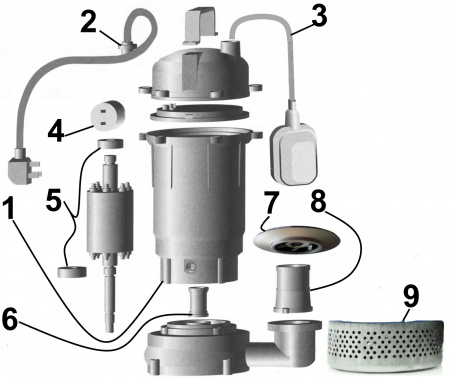 2
3
4
5
1
7
8
6
9