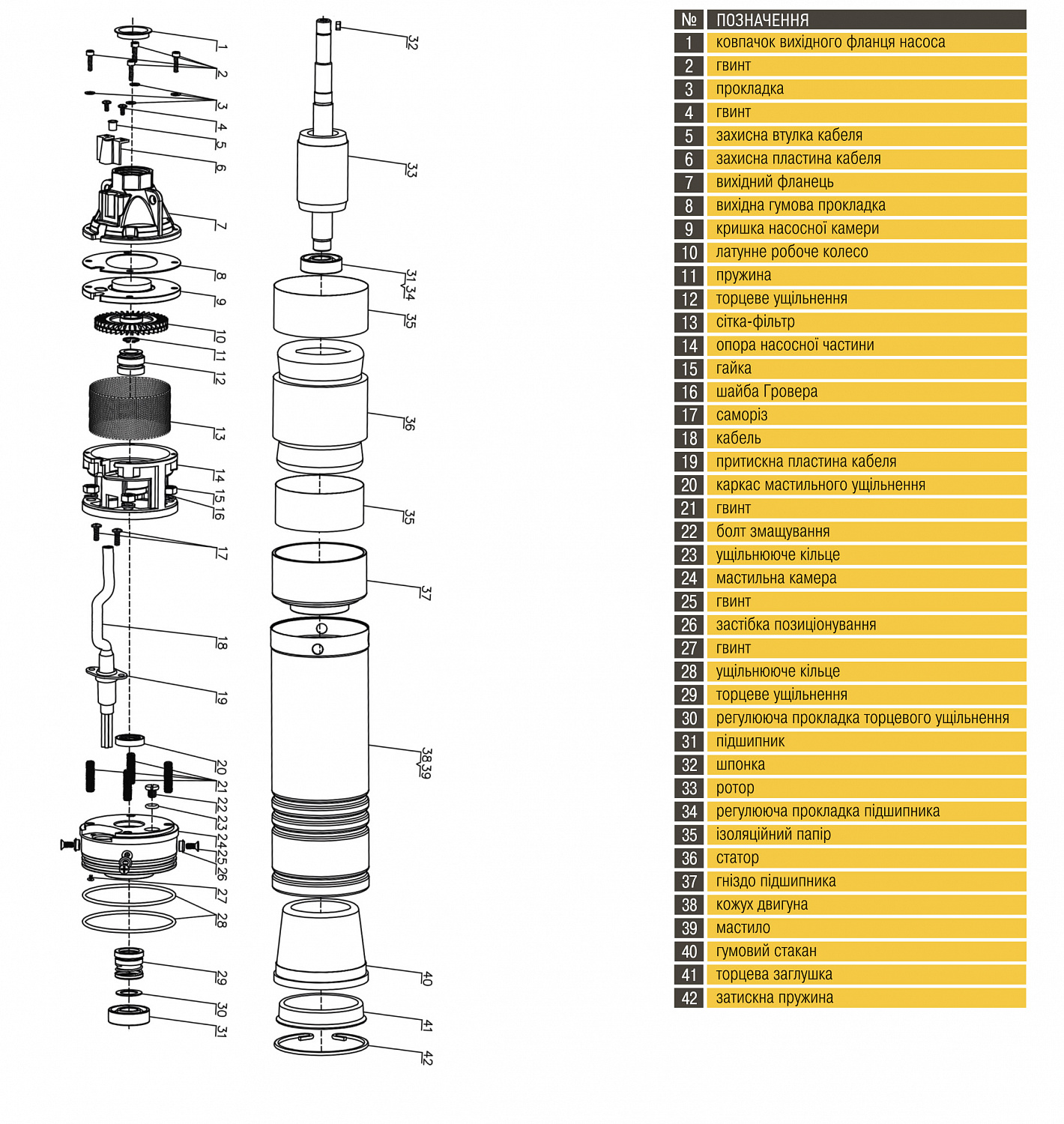 1
2
3
4
5
6
7
8
9
10
11
12
13
14
15
16
17
18
19
20
21
22
23
24
25
26
27
28
29
30
31

32
33
31
34
35
36
35
37
38
39
40
41
42

| № | ПОЗНАЧЕННЯ |
|---|---|
| 1 | ковпачок вихідного фланця насоса |
| 2 | гвинт |
| 3 | прокладка |
| 4 | гвинт |
| 5 | захисна втулка кабеля |
| 6 | захисна пластина кабеля |
| 7 | вихідний фланець |
| 8 | вихідна гумова прокладка |
| 9 | кришка насосної камери |
| 10 | латунне робоче колесо |
| 11 | пружина |
| 12 | торцеве ущільнення |
| 13 | сітка-фільтр |
| 14 | опора насосної частини |
| 15 | гайка |
| 16 | шайба Гровера |
| 17 | саморіз |
| 18 | кабель |
| 19 | притискна пластина кабеля |
| 20 | каркас мастильного ущільнення |
| 21 | гвинт |
| 22 | болт змащування |
| 23 | ущільнююче кільце |
| 24 | мастильна камера |
| 25 | гвинт |
| 26 | застібка позиціонування |
| 27 | гвинт |
| 28 | ущільнююче кільце |
| 29 | торцеве ущільнення |
| 30 | регулююча прокладка торцевого ущільнення |
| 31 | підшипник |
| 32 | шпонка |
| 33 | ротор |
| 34 | регулююча прокладка підшипника |
| 35 | ізоляційний папір |
| 36 | статор |
| 37 | гніздо підшипника |
| 38 | кожух двигуна |
| 39 | мастило |
| 40 | гумовий стакан |
| 41 | торцева заглушка |
| 42 | затискна пружина |